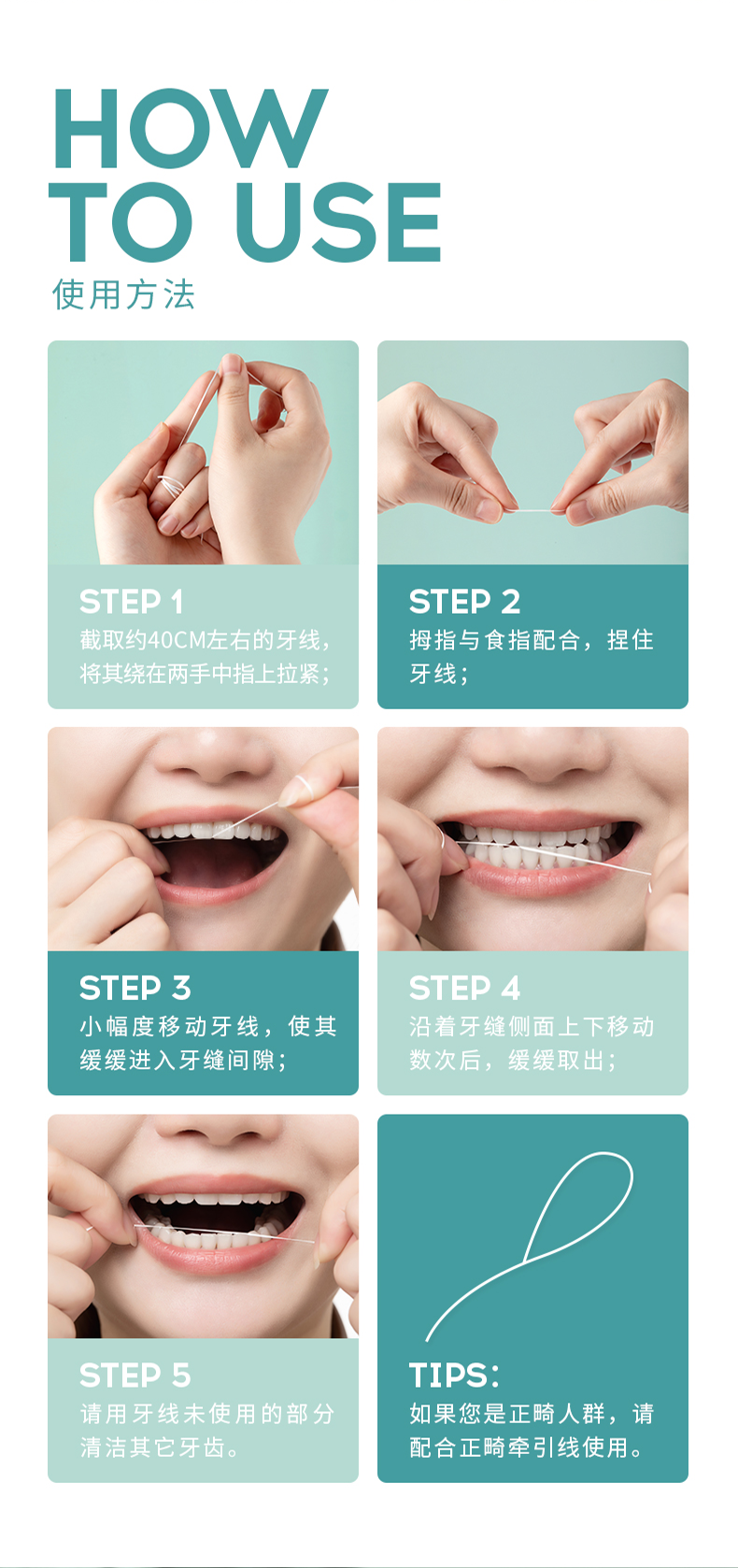 HOW TO USE
使用方法

STEP 1
截取约40CM左右的牙线，将其绕在两手中指上拉紧；

STEP 2
拇指与食指配合，捏住牙线；

STEP 3
小幅度移动牙线，使其缓缓进入牙缝间隙；

STEP 4
沿着牙缝侧面上下移动数次后，缓缓取出；

STEP 5
请用牙线未使用的部分清洁其它牙齿。

TIPS:
如果您是正畸人群，请配合正畸牵引线使用。